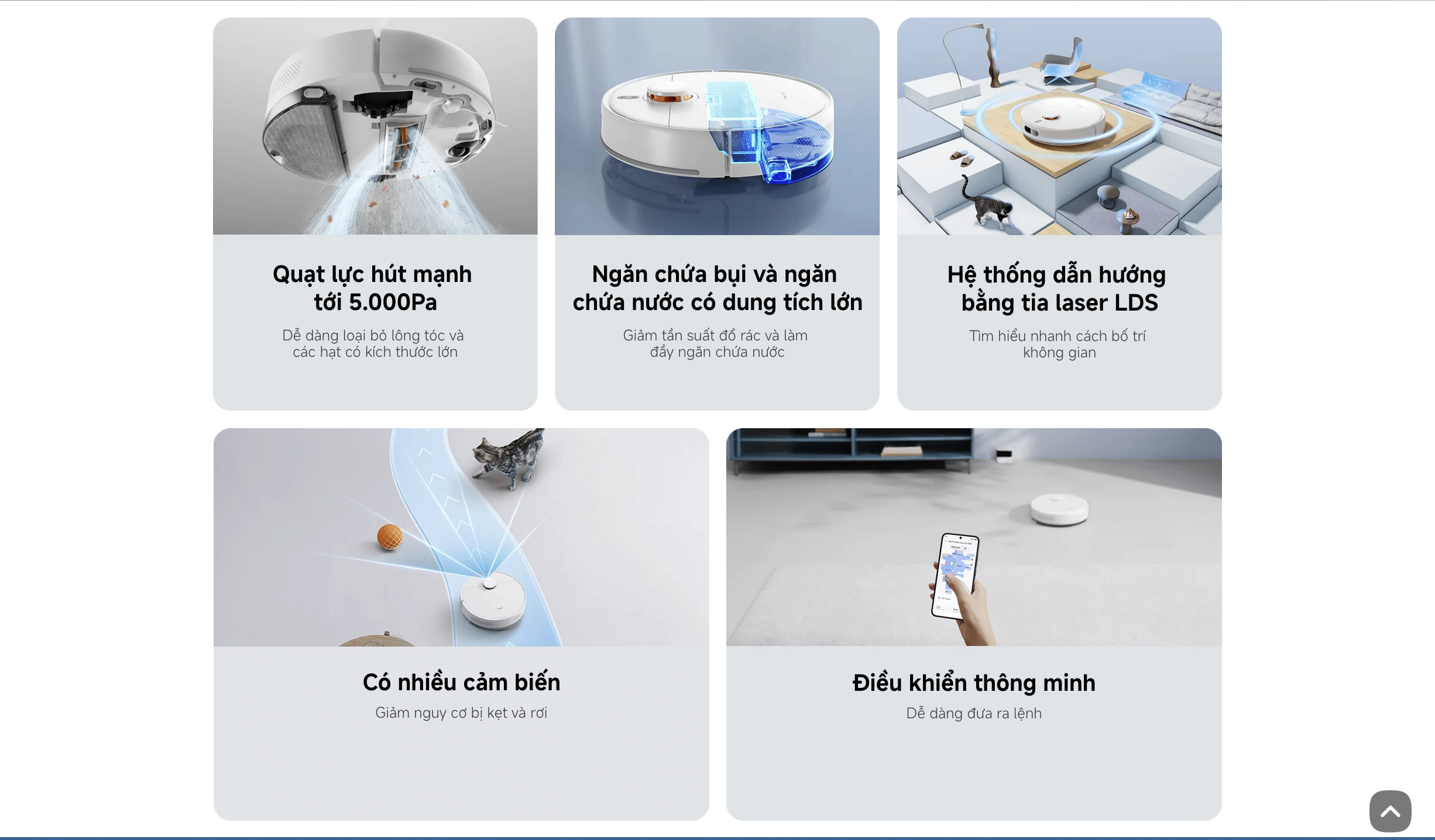 Quạt lực hút mạnh tới 5.000Pa

Dễ dàng loại bỏ lông tóc và các hạt có kích thước lớn

Ngăn chứa bụi và ngăn chứa nước có dung tích lớn

Giảm tần suất đổ rác và làm đầy ngăn chứa nước

Hệ thống dẫn hướng bằng tia laser LDS

Tìm hiểu nhanh cách bố trí không gian

Có nhiều cảm biến

Giảm nguy cơ bị kẹt và rơi

Điều khiển thông minh

Dễ dàng đưa ra lệnh